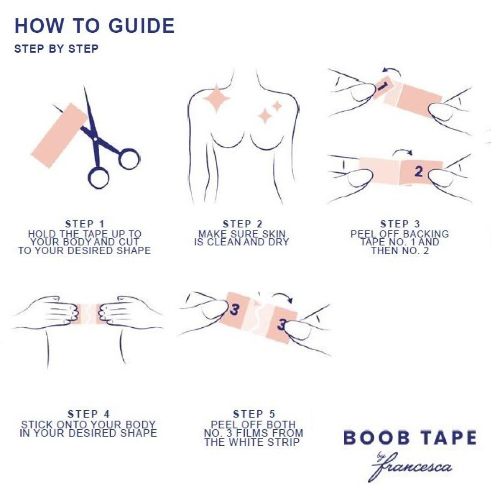 HOW TO GUIDE
STEP BY STEP

1

2

STEP 1
HOLD THE TAPE UP TO YOUR BODY AND CUT TO YOUR DESIRED SHAPE

STEP 2
MAKE SURE SKIN IS CLEAN AND DRY

STEP 3
PEEL OFF BACKING TAPE NO. 1 AND THEN NO. 2

3 3

STEP 4
STICK ONTO YOUR BODY IN YOUR DESIRED SHAPE

STEP 5
PEEL OFF BOTH NO. 3 FILMS FROM THE WHITE STRIP

BOOB TAPE
by francesca